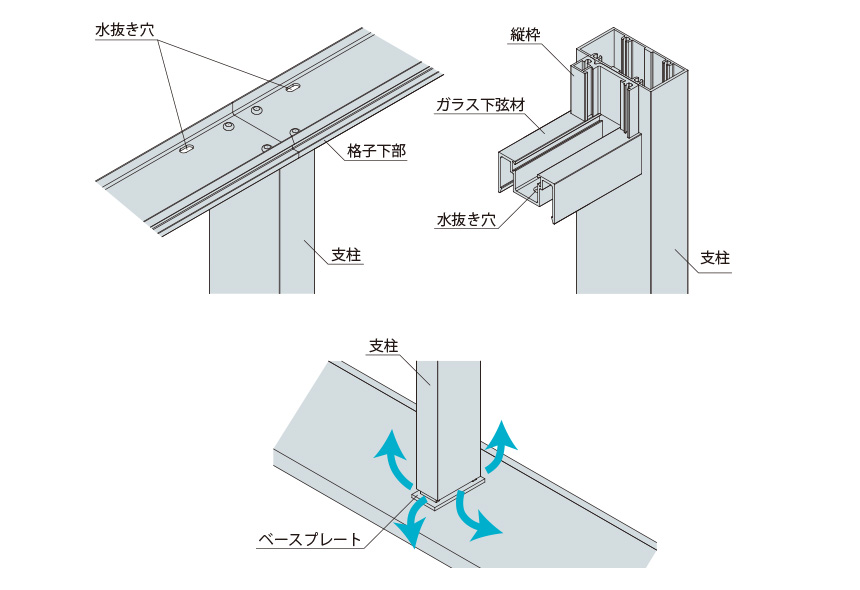 水抜き穴

格子下部

支柱

縦枠

ガラス下弦材

水抜き穴

支柱

支柱

ベースプレート